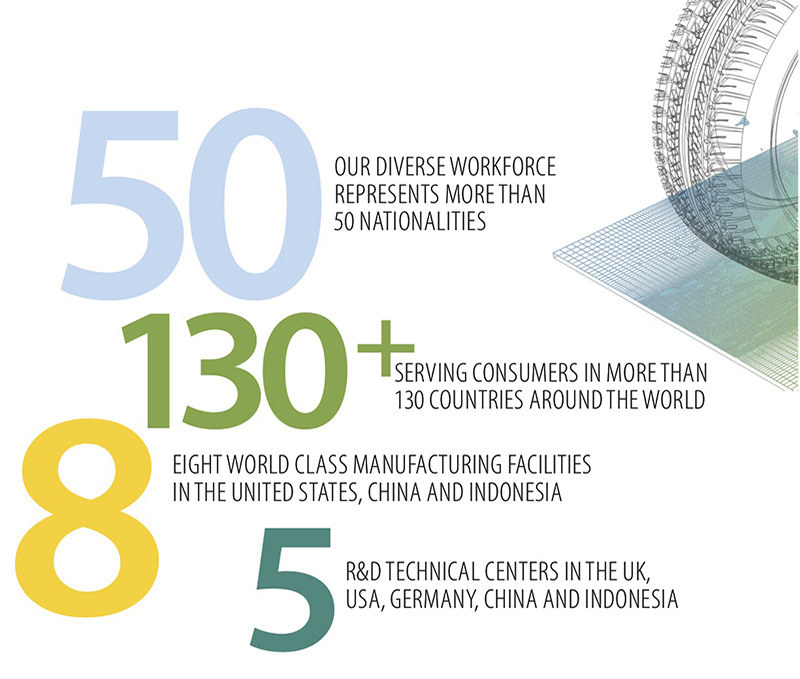 50
OUR DIVERSE WORKFORCE REPRESENTS MORE THAN 50 NATIONALITIES

130+
SERVING CONSUMERS IN MORE THAN 130 COUNTRIES AROUND THE WORLD

8
EIGHT WORLD CLASS MANUFACTURING FACILITIES IN THE UNITED STATES, CHINA AND INDONESIA

5
R&D TECHNICAL CENTERS IN THE UK, USA, GERMANY, CHINA AND INDONESIA